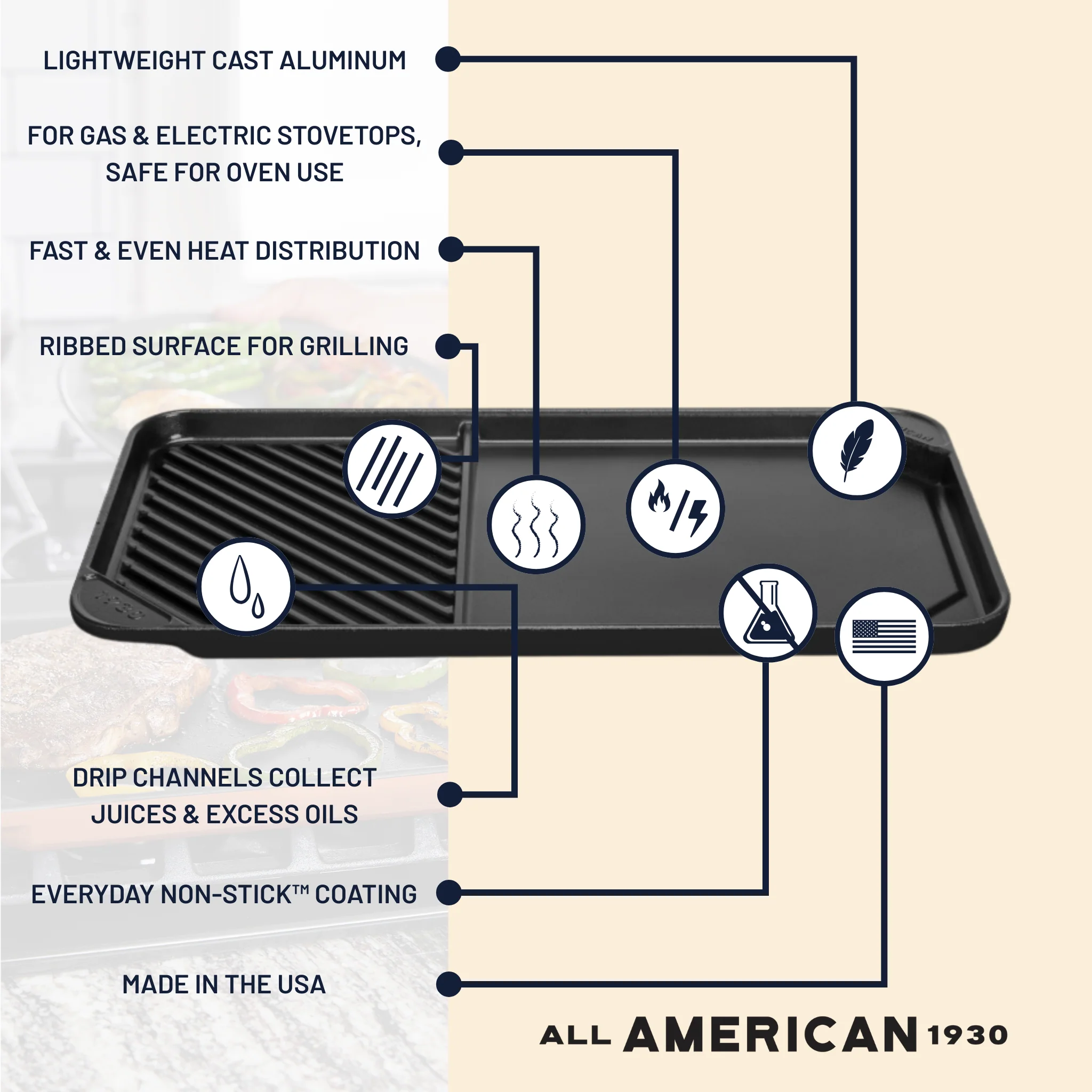 LIGHTWEIGHT CAST ALUMINUM

FOR GAS & ELECTRIC STOVETOPS, SAFE FOR OVEN USE

FAST & EVEN HEAT DISTRIBUTION

RIBBED SURFACE FOR GRILLING

DRIP CHANNELS COLLECT JUICES & EXCESS OILS

EVERYDAY NON-STICK™ COATING

MADE IN THE USA

ALL AMERICAN 1930