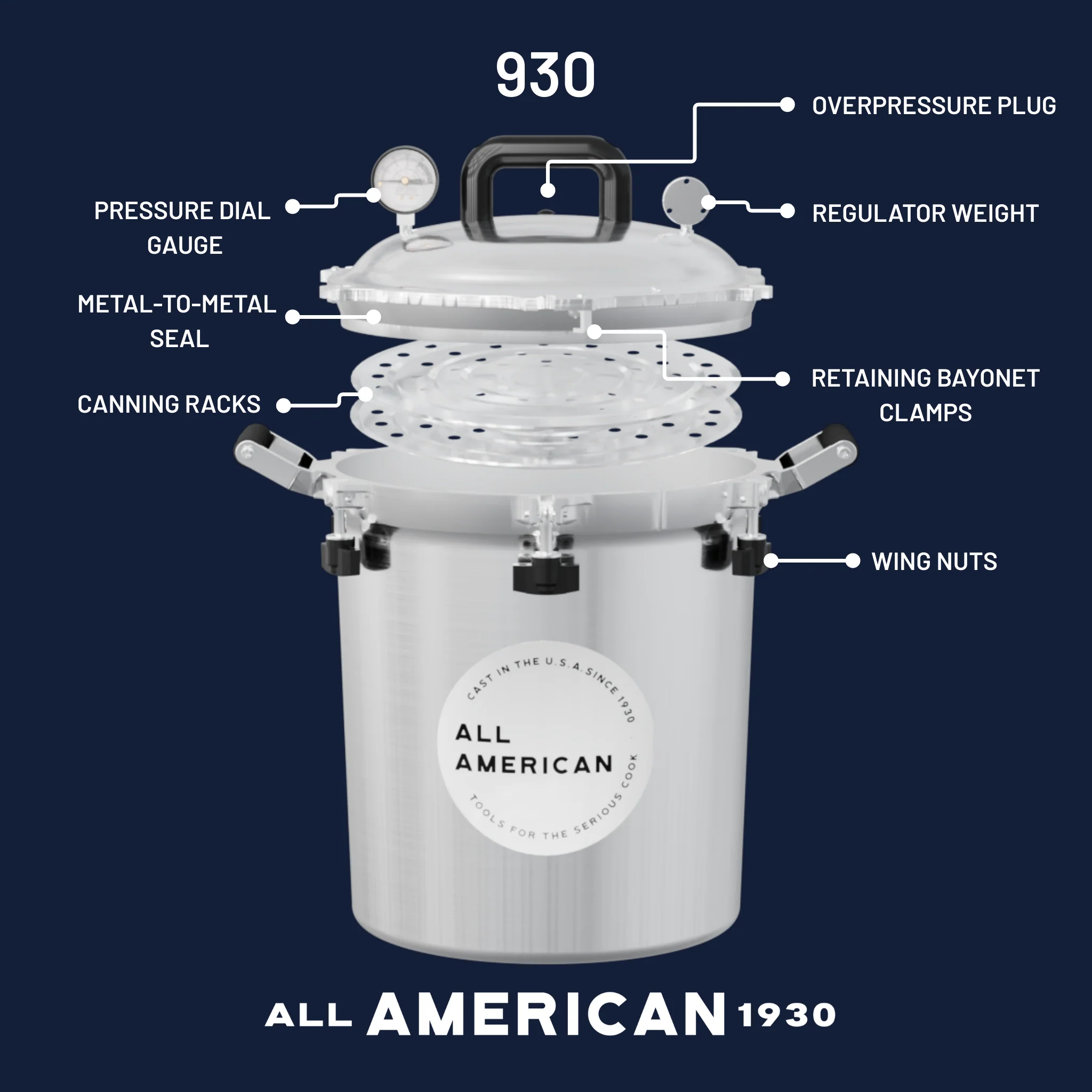 930

OVERPRESSURE PLUG

PRESSURE DIAL GAUGE

REGULATOR WEIGHT

METAL-TO-METAL SEAL

RETAINING BAYONET CLAMPS

CANNING RACKS

WING NUTS

CAST IN THE U.S.A. SINCE 1930

ALL AMERICAN

TOOLS FOR THE SERIOUS COOK

ALL AMERICAN 1930