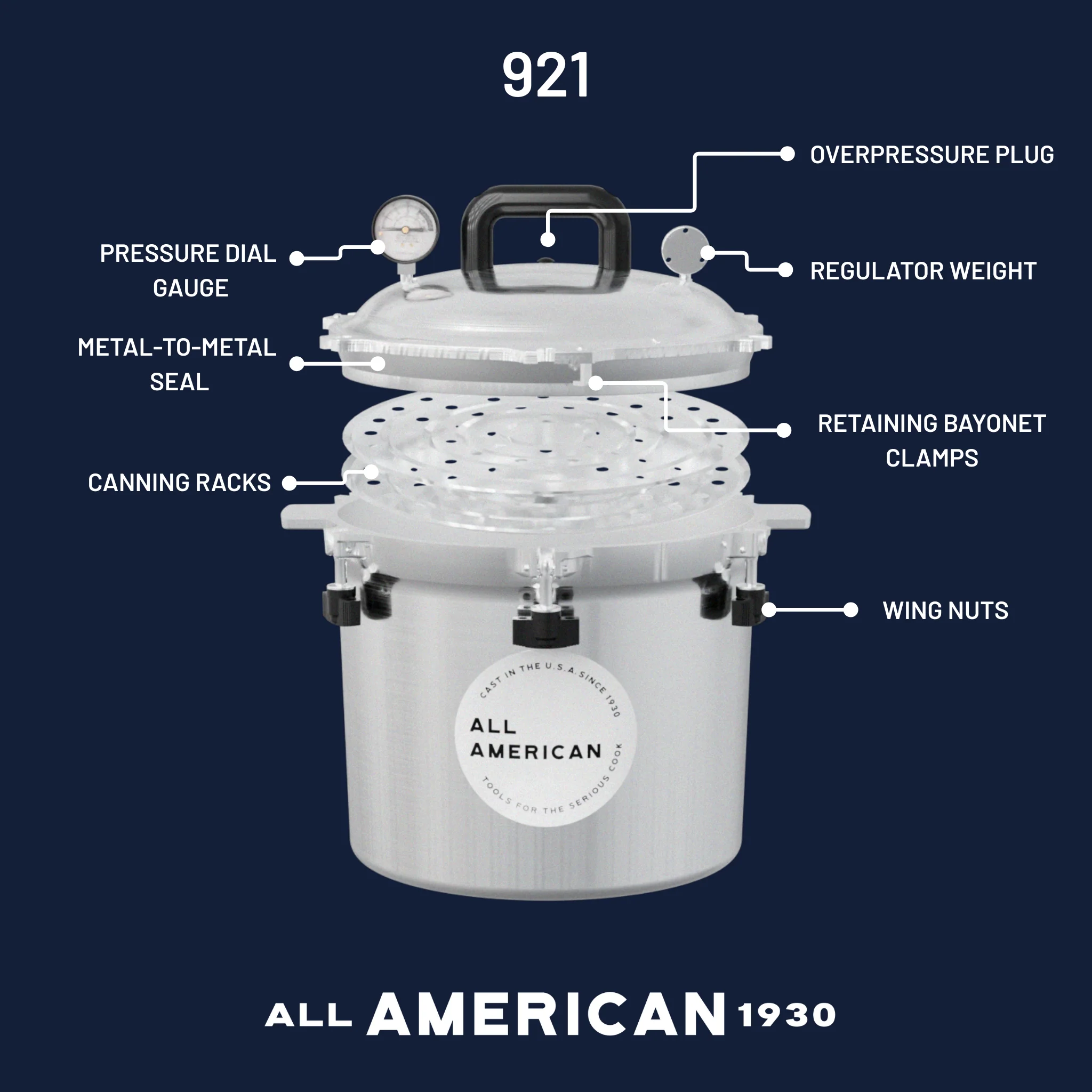 921

OVERPRESSURE PLUG

PRESSURE DIAL GAUGE

REGULATOR WEIGHT

METAL-TO-METAL SEAL

RETAINING BAYONET CLAMPS

CANNING RACKS

WING NUTS

CAST IN THE U.S.A. SINCE 1930

ALL AMERICAN

TOOLS FOR THE SERIOUS COOK

ALL AMERICAN 1930